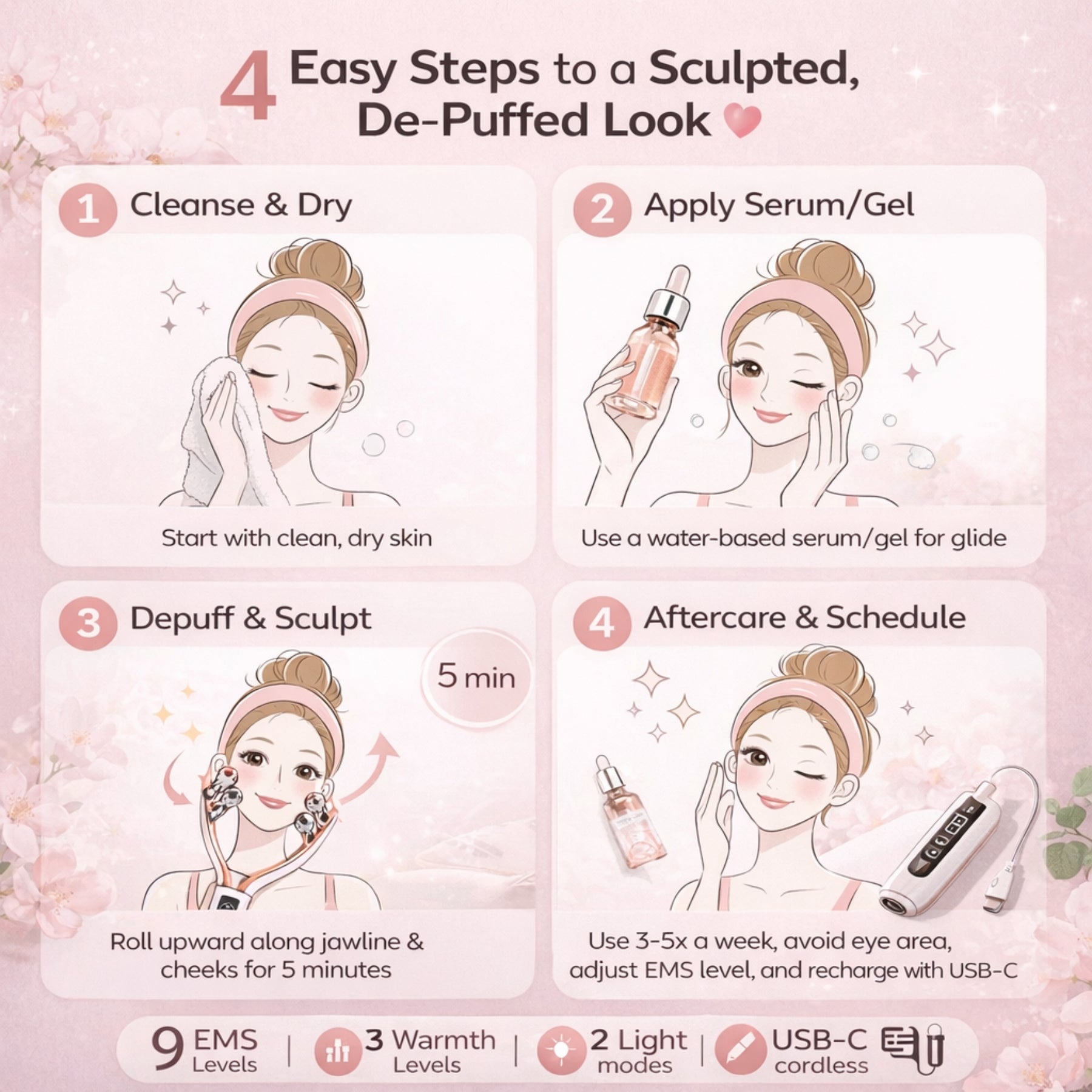 4 Easy Steps to a Sculpted, De-Puffed Look

1 Cleanse & Dry

Start with clean, dry skin

2 Apply Serum/Gel

Use a water-based serum/gel for glide

3 Depuff & Sculpt

5 min

Roll upward along jawline & cheeks for 5 minutes

4 Aftercare & Schedule

Use 3-5x a week, avoid eye area, adjust EMS level, and recharge with USB-C

9 EMS Levels | 3 Warmth Levels | 2 Light modes | USB-C cordless