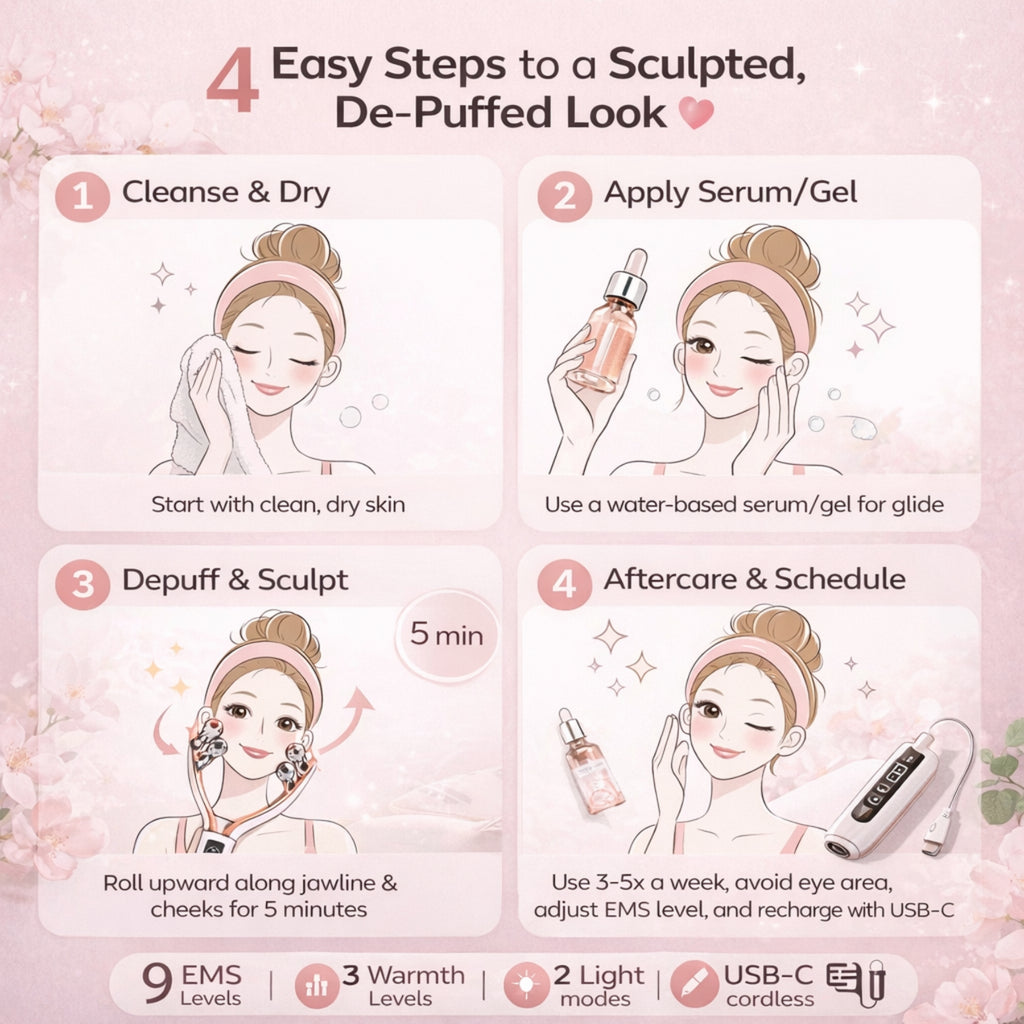 4 Easy Steps to a Sculpted, De-Puffed Look

1 Cleanse & Dry

Start with clean, dry skin

2 Apply Serum/Gel

Use a water-based serum/gel for glide

3 Depuff & Sculpt

5 min

Roll upward along jawline & cheeks for 5 minutes

4 Aftercare & Schedule

Use 3-5x a week, avoid eye area, adjust EMS level, and recharge with USB-C

9 EMS Levels | 3 Warmth Levels | 2 Light modes | USB-C cordless