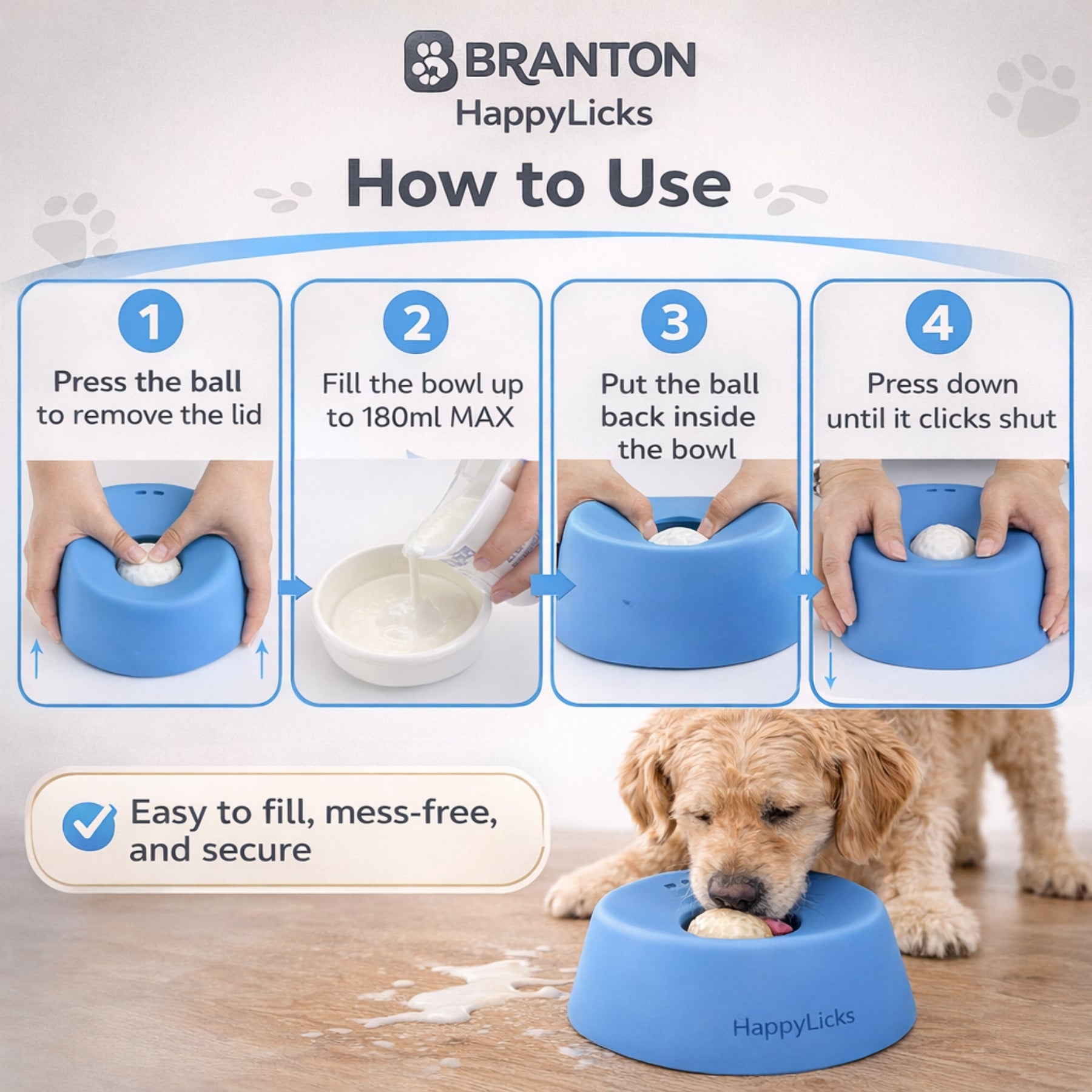 BRANTON
HappyLicks

How to Use

1
Press the ball to remove the lid

2
Fill the bowl up to 180ml MAX

3
Put the ball back inside the bowl

4
Press down until it clicks shut

Easy to fill, mess-free, and secure

HappyLicks