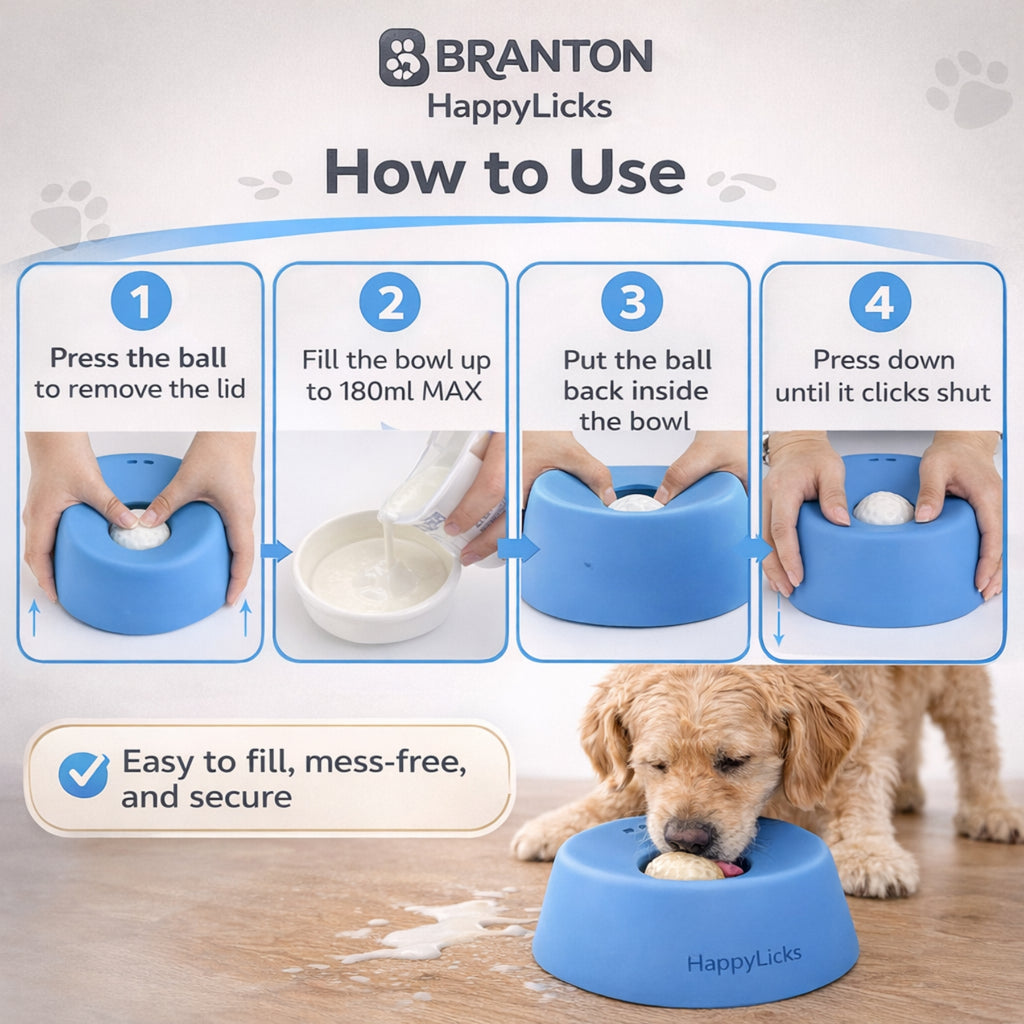 BRANTON
HappyLicks

How to Use

1
Press the ball to remove the lid

2
Fill the bowl up to 180ml MAX

3
Put the ball back inside the bowl

4
Press down until it clicks shut

Easy to fill, mess-free, and secure

HappyLicks